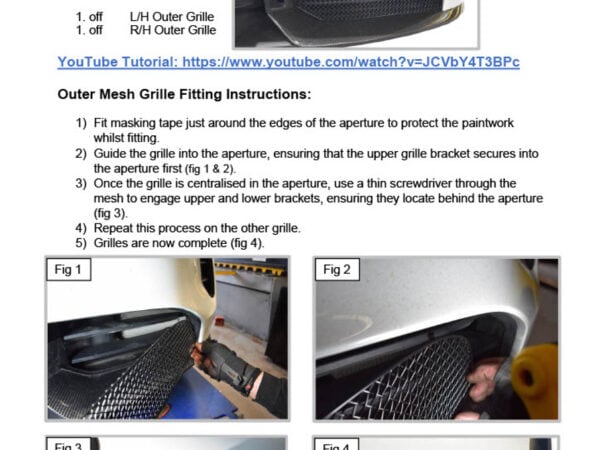 1. off L/H Outer Grille
1. off R/H Outer Grille

YouTube Tutorial: https://www.youtube.com/watch?v=JCVbY4T3BPc

Outer Mesh Grille Fitting Instructions:

1) Fit masking tape just around the edges of the aperture to protect the paintwork whilst fitting.
2) Guide the grille into the aperture, ensuring that the upper grille bracket secures into the aperture first (fig 1 & 2).
3) Once the grille is centralised in the aperture, use a thin screwdriver through the mesh to engage upper and lower brackets, ensuring they locate behind the aperture (fig 3).
4) Repeat this process on the other grille.
5) Grilles are now complete (fig 4).

Fig 1

Fig 2

Fig 3

Fig 4