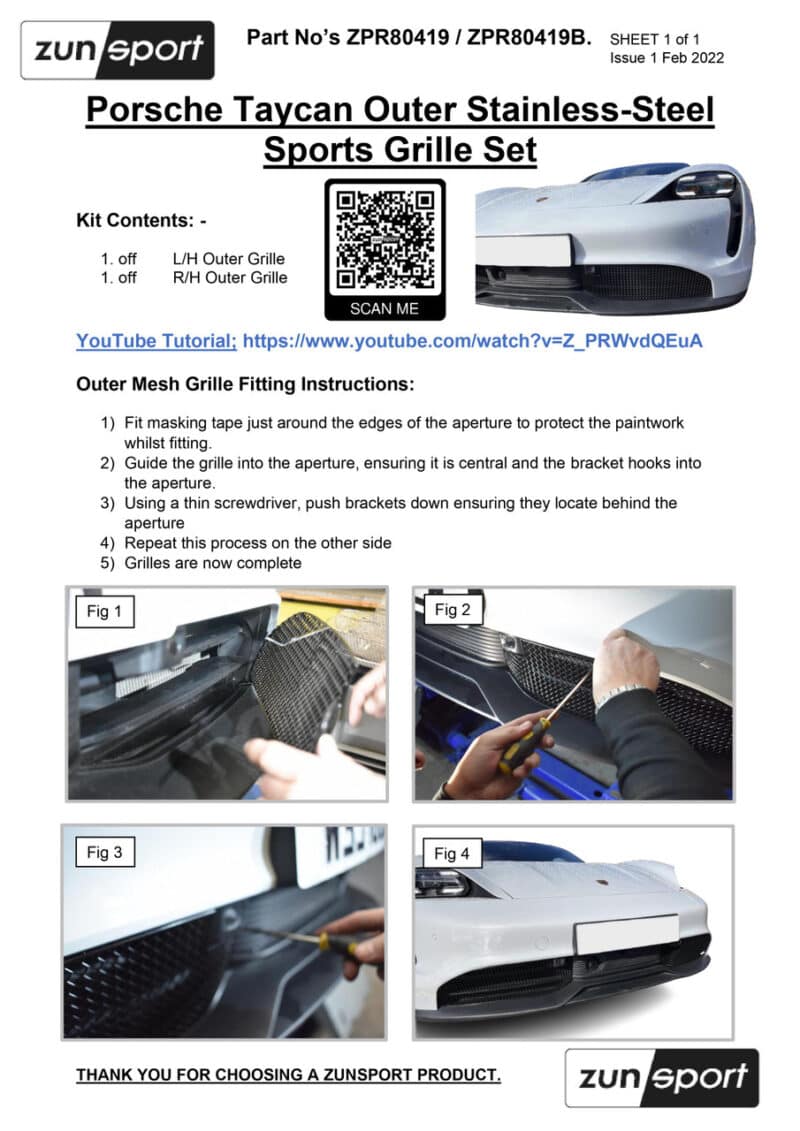 zunsport

Part No's ZPR80419 / ZPR80419B. SHEET 1 of 1
Issue 1 Feb 2022

Porsche Taycan Outer Stainless-Steel Sports Grille Set

Kit Contents: -

1. off L/H Outer Grille
1. off R/H Outer Grille

SCAN ME

YouTube Tutorial; https://www.youtube.com/watch?v=Z_PRWvdQEuA

Outer Mesh Grille Fitting Instructions:

1) Fit masking tape just around the edges of the aperture to protect the paintwork whilst fitting.
2) Guide the grille into the aperture, ensuring it is central and the bracket hooks into the aperture.
3) Using a thin screwdriver, push brackets down ensuring they locate behind the aperture
4) Repeat this process on the other side
5) Grilles are now complete

Fig 1

Fig 2

Fig 3

Fig 4

THANK YOU FOR CHOOSING A ZUNSPORT PRODUCT.

zunsport