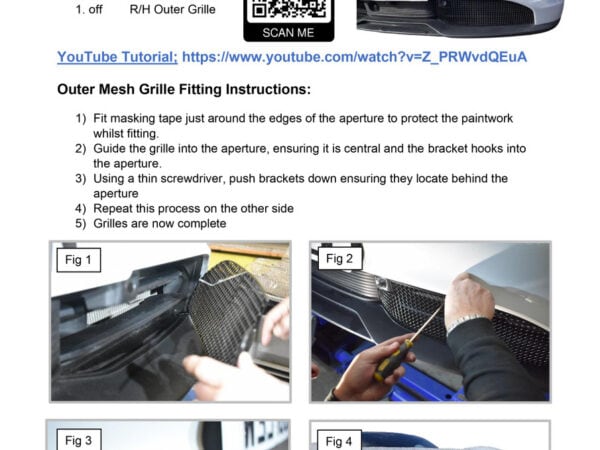 1. off R/H Outer Grille

SCAN ME

YouTube Tutorial; https://www.youtube.com/watch?v=Z_PRWvdQEuA

Outer Mesh Grille Fitting Instructions:

1) Fit masking tape just around the edges of the aperture to protect the paintwork whilst fitting.
2) Guide the grille into the aperture, ensuring it is central and the bracket hooks into the aperture.
3) Using a thin screwdriver, push brackets down ensuring they locate behind the aperture
4) Repeat this process on the other side
5) Grilles are now complete

Fig 1

Fig 2

Fig 3

Fig 4