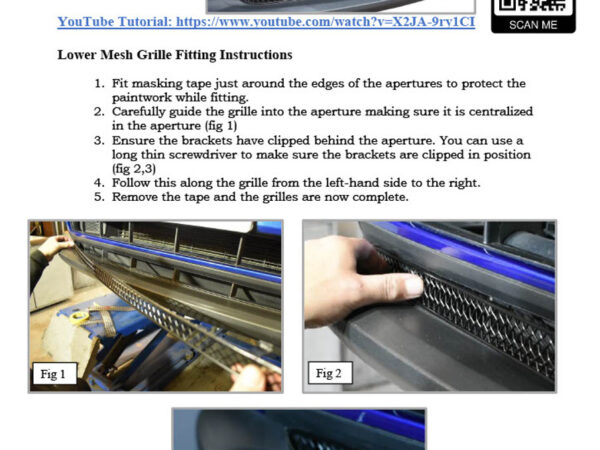 YouTube Tutorial: https://www.youtube.com/watch?v=X2JA-9ry1CI

SCAN ME

Lower Mesh Grille Fitting Instructions

1. Fit masking tape just around the edges of the apertures to protect the paintwork while fitting.
2. Carefully guide the grille into the aperture making sure it is centralized in the aperture (fig 1)
3. Ensure the brackets have clipped behind the aperture. You can use a long thin screwdriver to make sure the brackets are clipped in position (fig 2,3)
4. Follow this along the grille from the left-hand side to the right.
5. Remove the tape and the grilles are now complete.

Fig 1

Fig 2