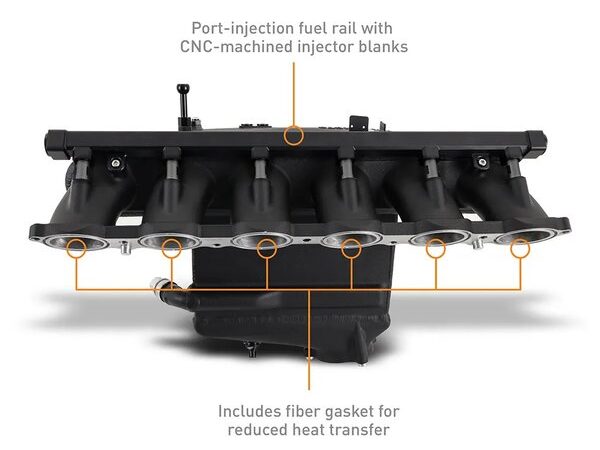 Port-injection fuel rail with CNC-machined injector blanks

Includes fiber gasket for reduced heat transfer